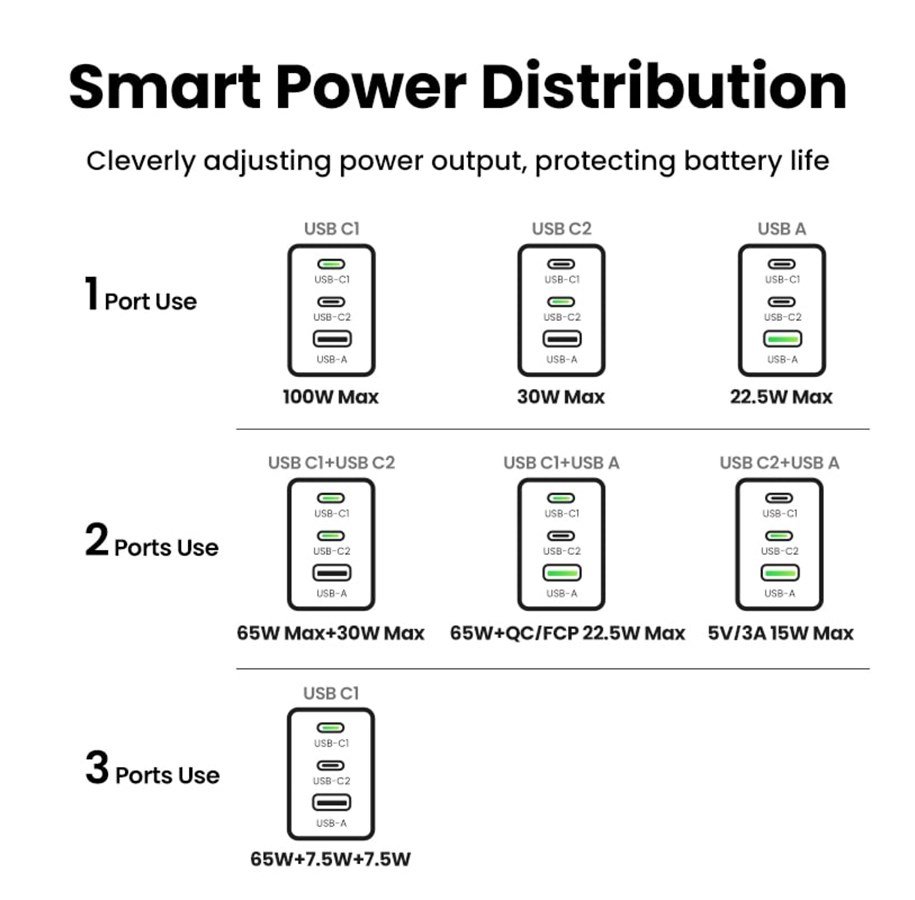 Smart Power Distribution

Cleverly adjusting power output, protecting battery life

1 Port Use

USB C1
USB-C1
USB-C2
USB-A
100W Max

USB C2
USB-C1
USB-C2
USB-A
30W Max

USB A
USB-C1
USB-C2
USB-A
22.5W Max

2 Ports Use

USB C1+USB C2
USB-C1
USB-C2
USB-A
65W Max+30W Max

USB C1+USB A
USB-C1
USB-C2
USB-A
65W+QC/FCP 22.5W Max

USB C2+USB A
USB-C1
USB-C2
USB-A
5V/3A 15W Max

3 Ports Use

USB C1
USB-C1
USB-C2
USB-A
65W+7.5W+7.5W