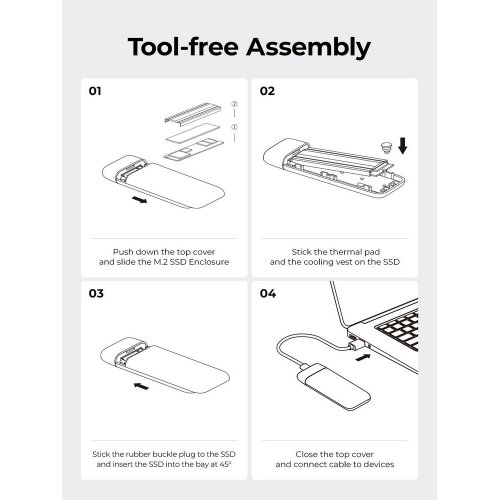 Tool-free Assembly

01

②

①

Push down the top cover and slide the M.2 SSD Enclosure

02

Stick the thermal pad and the cooling vest on the SSD

03

Stick the rubber buckle plug to the SSD and insert the SSD into the bay at 45°

04

Close the top cover and connect cable to devices