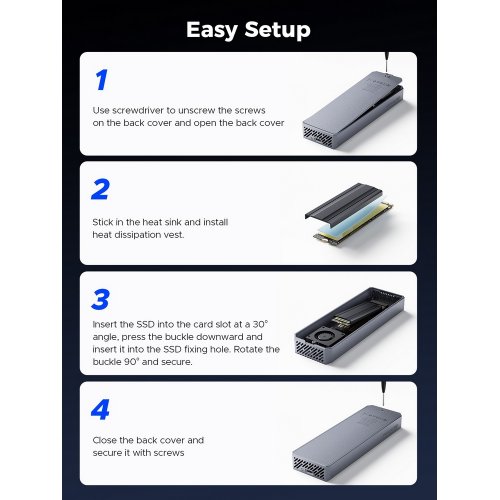 Easy Setup

1

Use screwdriver to unscrew the screws on the back cover and open the back cover

2

Stick in the heat sink and install heat dissipation vest.

3

Insert the SSD into the card slot at a 30° angle, press the buckle downward and insert it into the SSD fixing hole. Rotate the buckle 90° and secure.

4

Close the back cover and secure it with screws