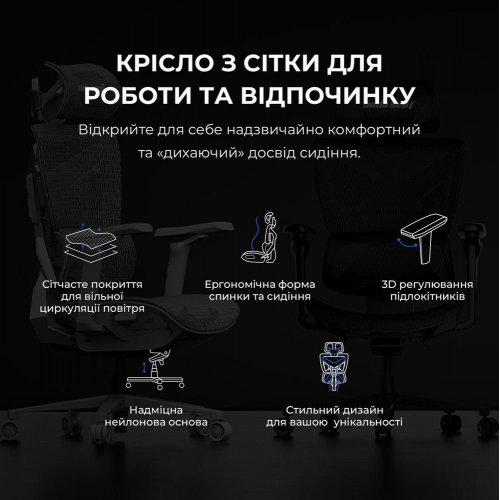 КРІСЛО З СІТКИ ДЛЯ РОБОТИ ТА ВІДПОЧИНКУ

Відкрийте для себе надзвичайно комфортний та «дихаючий» досвід сидіння.

Сітчасте покриття для вільної циркуляції повітря

Ергономічна форма спинки та сидіння

3D регулювання підлокітників

Надміцна нейлонова основа

Стильний дизайн для вашою унікальності