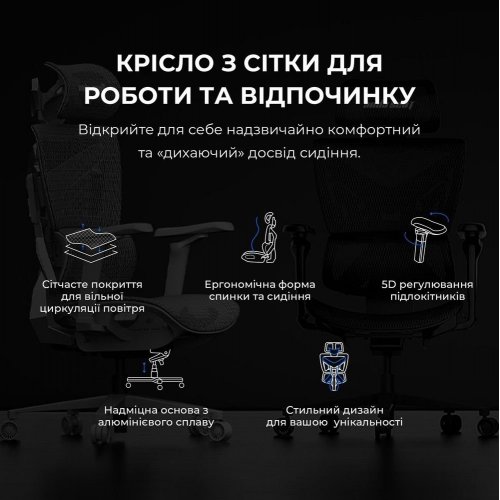 КРІСЛО З СІТКИ ДЛЯ РОБОТИ ТА ВІДПОЧИНКУ

Відкрийте для себе надзвичайно комфортний та «дихаючий» досвід сидіння.

Сітчасте покриття для вільної циркуляції повітря

Ергономічна форма спинки та сидіння

5D регулювання підлокітників

Надміцна основа з алюмінієвого сплаву

Стильний дизайн для вашою унікальності