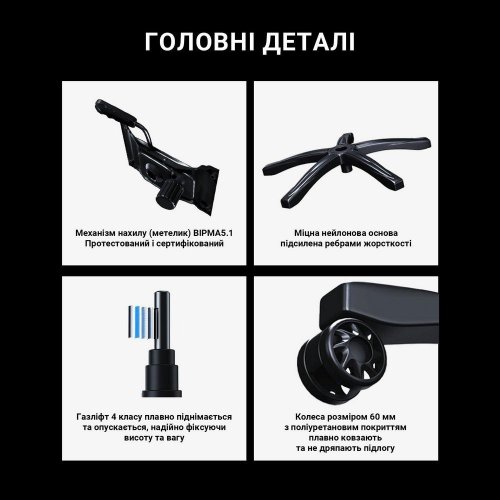 ГОЛОВНІ ДЕТАЛІ

Механізм нахилу (метелик) BIPMA5.1
Протестований і сертифікований

Міцна нейлонова основа
підсилена ребрами жорсткості

Газліфт 4 класу плавно піднімається
та опускається, надійно фіксуючи
висоту та вагу

Колеса розміром 60 мм
з поліуретановим покриттям
плавно ковзають
та не дряпають підлогу