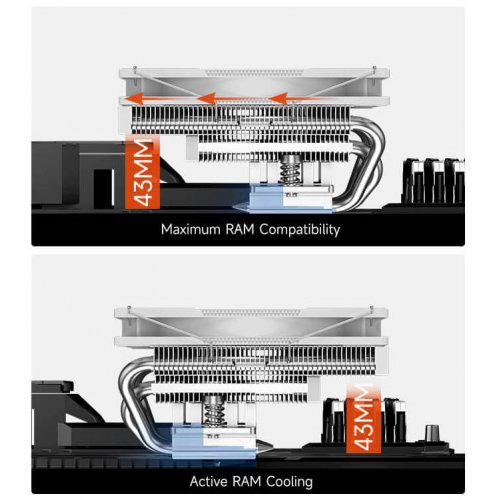 43MM

Maximum RAM Compatibility

43MM

Active RAM Cooling