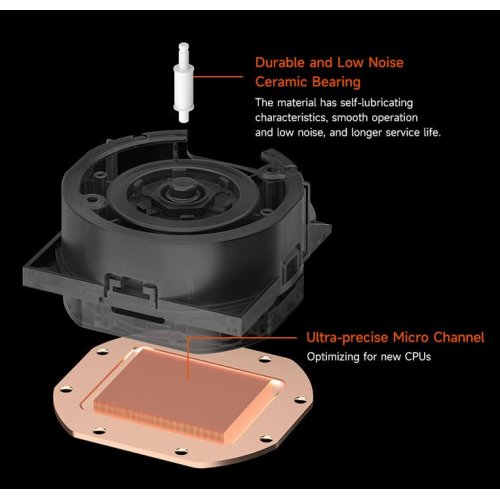 Durable and Low Noise Ceramic Bearing

The material has self-lubricating characteristics, smooth operation and low noise, and longer service life.

Ultra-precise Micro Channel

Optimizing for new CPUs