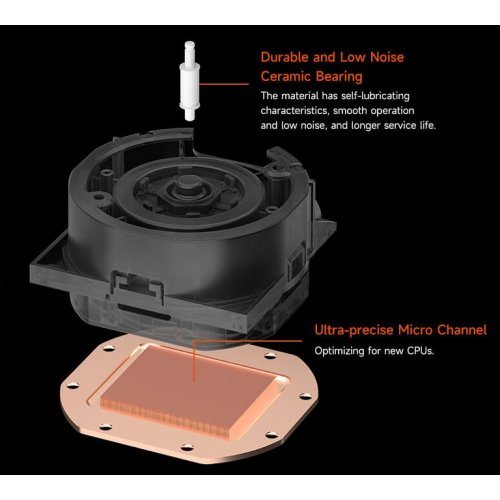 Durable and Low Noise Ceramic Bearing

The material has self-lubricating characteristics, smooth operation and low noise, and longer service life.

Ultra-precise Micro Channel

Optimizing for new CPUs.