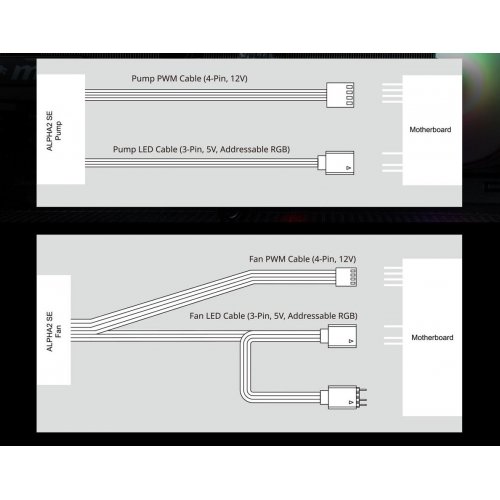 ALPHA2 SE Pump

Pump PWM Cable (4-Pin, 12V)

Pump LED Cable (3-Pin, 5V, Addressable RGB)

Motherboard

ALPHA2 SE Fan

Fan PWM Cable (4-Pin, 12V)

Fan LED Cable (3-Pin, 5V, Addressable RGB)

Motherboard