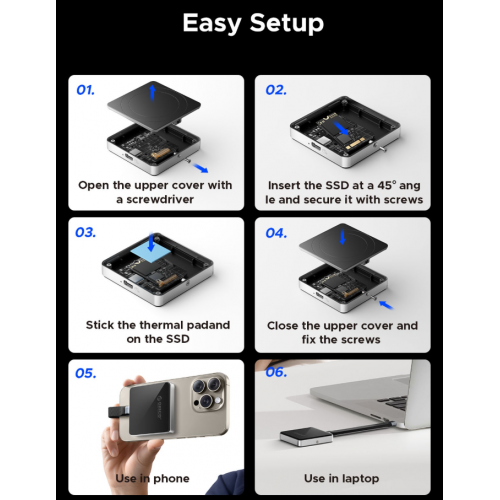 Easy Setup

01.

Open the upper cover with a screwdriver

02.

Insert the SSD at a 45° ang le and secure it with screws

03.

Stick the thermal padand on the SSD

04.

Close the upper cover and fix the screws

05.

ORICO

Use in phone

06.

Use in laptop