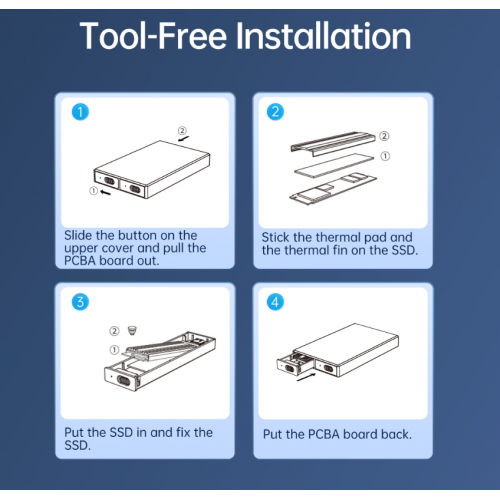 Tool-Free Installation

1

②

①

Slide the button on the upper cover and pull the PCBA board out.

2

②

①

Stick the thermal pad and the thermal fin on the SSD.

3

②

①

Put the SSD in and fix the SSD.

4

Put the PCBA board back.