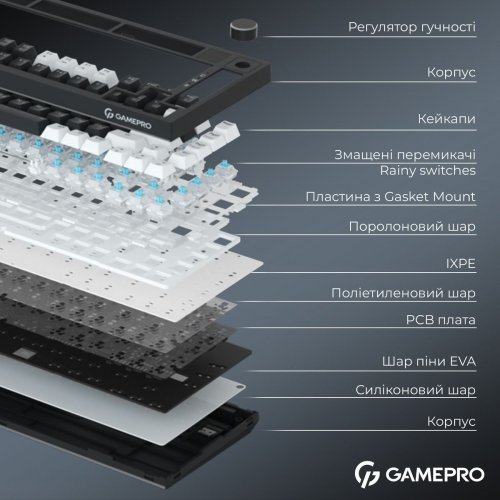 GAMEPRO

Регулятор гучності

Корпус

Кейкапи

Змащені перемикачі Rainy switches

Пластина з Gasket Mount

Поролоновий шар

IXPE

Поліетиленовий шар

PCB плата

Шар піни EVA

Силіконовий шар

Корпус

GAMEPRO