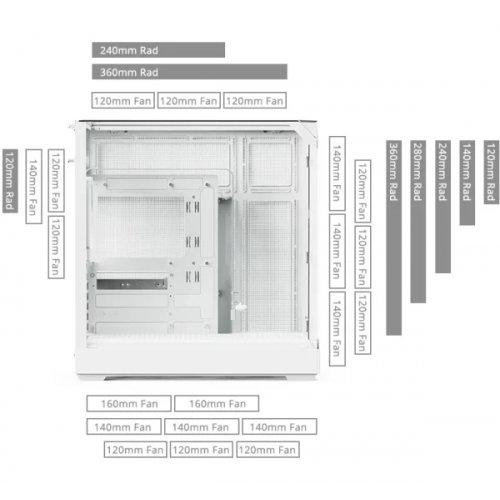 240mm Rad

360mm Rad

120mm Fan 120mm Fan 120mm Fan

120mm Rad

140mm Fan

120mm Fan

120mm Fan

140mm Fan

140mm Fan

140mm Fan

120mm Fan

120mm Fan

120mm Fan

360mm Rad

280mm Rad

240mm Rad

140mm Rad

120mm Rad

160mm Fan 160mm Fan

140mm Fan 140mm Fan 140mm Fan

120mm Fan 120mm Fan 120mm Fan