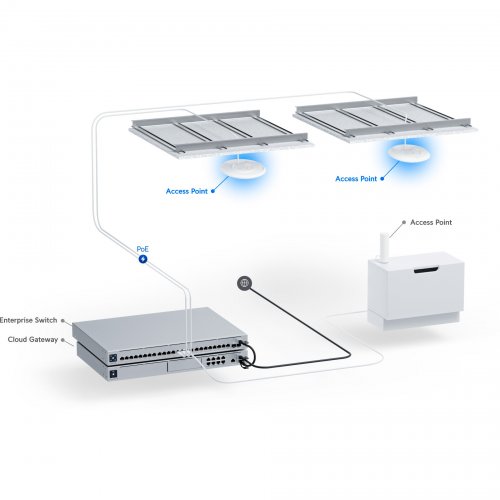 Access Point

Access Point

Access Point

PoE

Enterprise Switch

Cloud Gateway