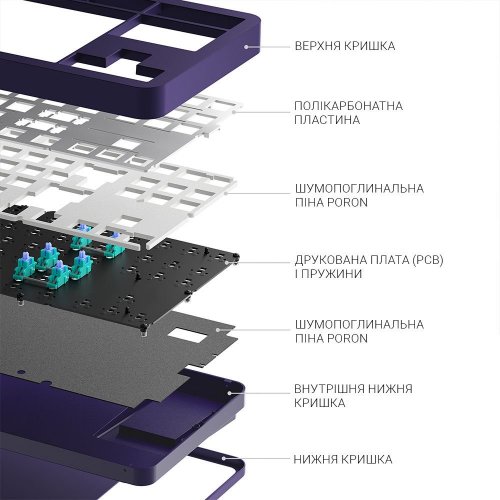 ВЕРХНЯ КРИШКА

ПОЛІКАРБОНАТНА ПЛАСТИНА

ШУМОПОГЛИНАЛЬНА ПІНА PORON

ДРУКОВАНА ПЛАТА (PCB) І ПРУЖИНИ

ШУМОПОГЛИНАЛЬНА ПІНА PORON

ВНУТРІШНЯ НИЖНЯ КРИШКА

НИЖНЯ КРИШКА