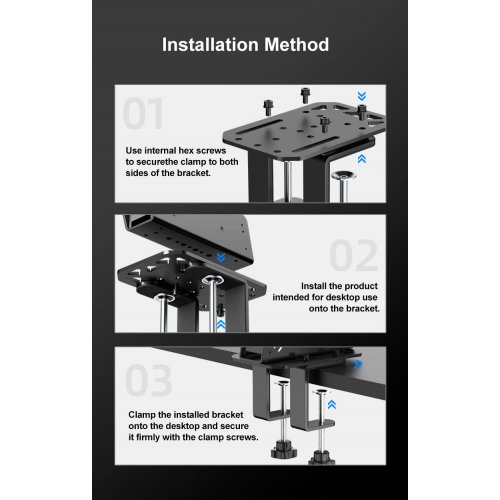 Installation Method

01

Use internal hex screws to securethe clamp to both sides of the bracket.

02

Install the product intended for desktop use onto the bracket.

03

Clamp the installed bracket onto the desktop and secure it firmly with the clamp screws.