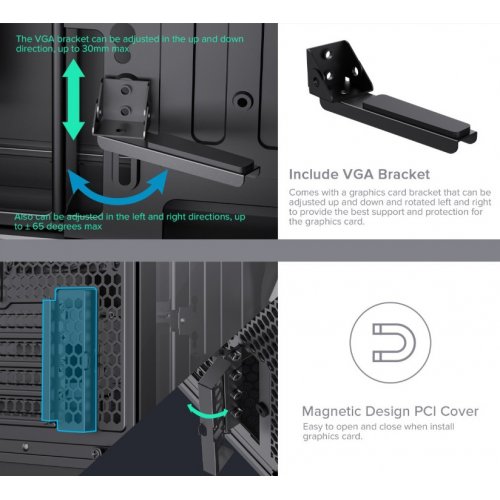 The VGA bracket can be adjusted in the up and down direction, up to 30mm max

Also can be adjusted in the left and right directions, up to ± 65 degrees max

Include VGA Bracket

Comes with a graphics card bracket that can be adjusted up and down and rotated left and right to provide the best support and protection for the graphics card.

Magnetic Design PCI Cover

Easy to open and close when install graphics card.