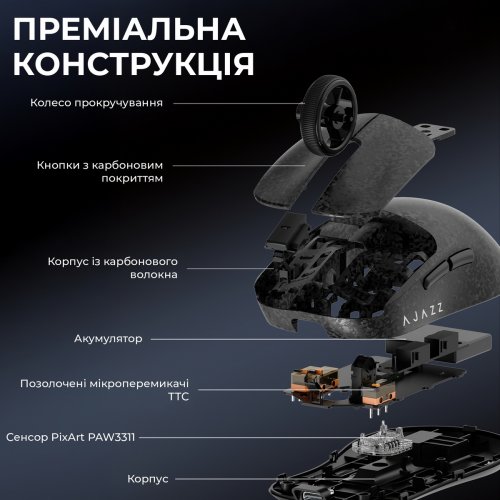 ПРЕМІАЛЬНА КОНСТРУКЦІЯ

Колесо прокручування

Кнопки з карбоновим покриттям

Корпус із карбонового волокна

AJAZZ

Акумулятор

Позолочені мікроперемикачі TTC

Сенсор PixArt PAW3311

Корпус