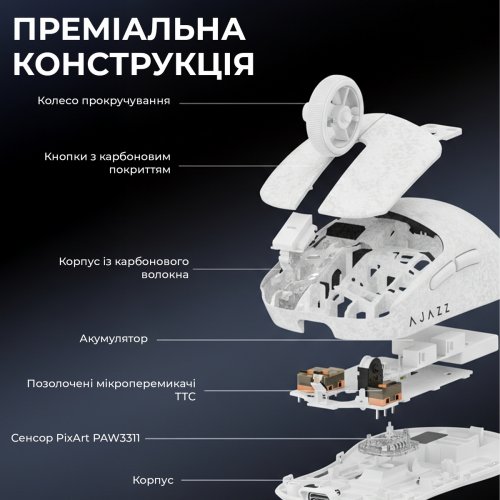 ПРЕМІАЛЬНА КОНСТРУКЦІЯ

Колесо прокручування

Кнопки з карбоновим покриттям

Корпус із карбонового волокна

AJAZZ

Акумулятор

Позолочені мікроперемикачі TTC

Сенсор PixArt PAW3311

Корпус