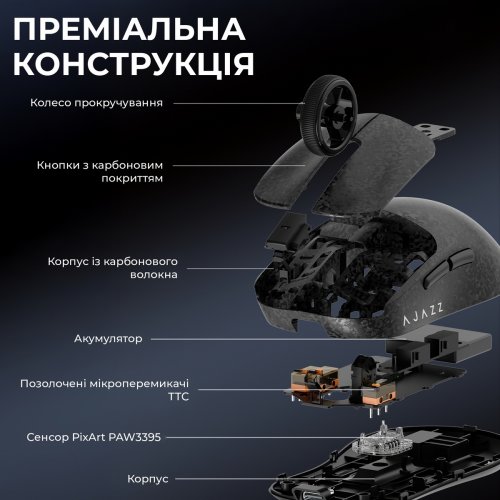 ПРЕМІАЛЬНА КОНСТРУКЦІЯ

Колесо прокручування

Кнопки з карбоновим покриттям

Корпус із карбонового волокна

AJAZZ

Акумулятор

Позолочені мікроперемикачі TTC

Сенсор PixArt PAW3395

Корпус