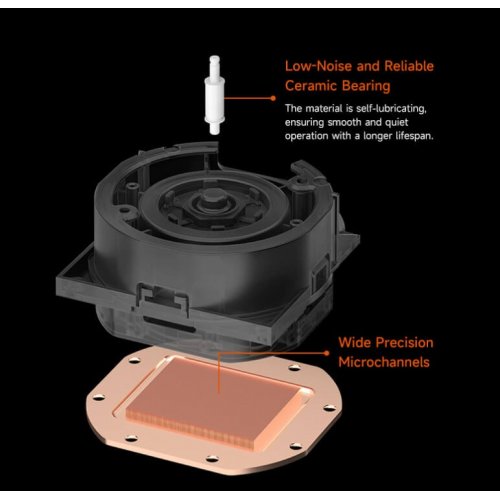 Low-Noise and Reliable Ceramic Bearing

The material is self-lubricating, ensuring smooth and quiet operation with a longer lifespan.

Wide Precision Microchannels