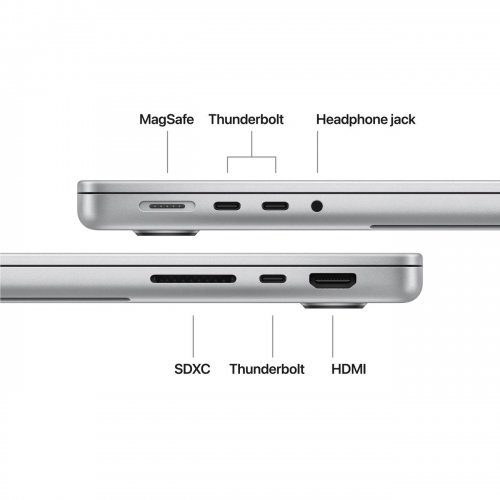 MagSafe Thunderbolt Headphone jack

SDXC Thunderbolt HDMI