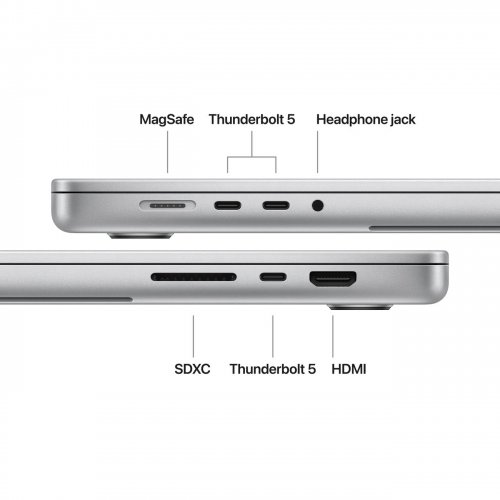 MagSafe Thunderbolt 5 Headphone jack

SDXC Thunderbolt 5 HDMI