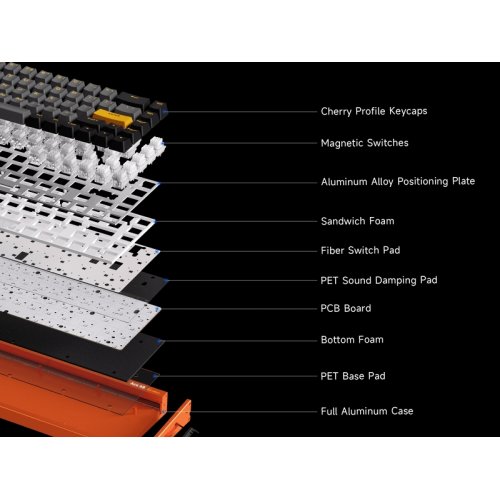 Cherry Profile Keycaps

Magnetic Switches

Aluminum Alloy Positioning Plate

Sandwich Foam

Fiber Switch Pad

PET Sound Damping Pad

PCB Board

Bottom Foam

PET Base Pad

Full Aluminum Case