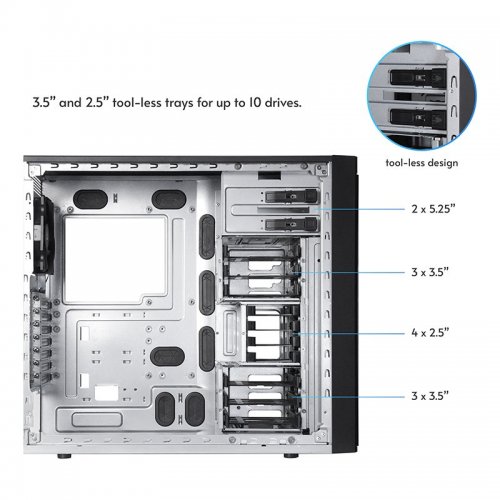 3.5” and 2.5” tool-less trays for up to 10 drives.

tool-less design

2 x 5.25”

3 x 3.5”

4 x 2.5”

3 x 3.5”