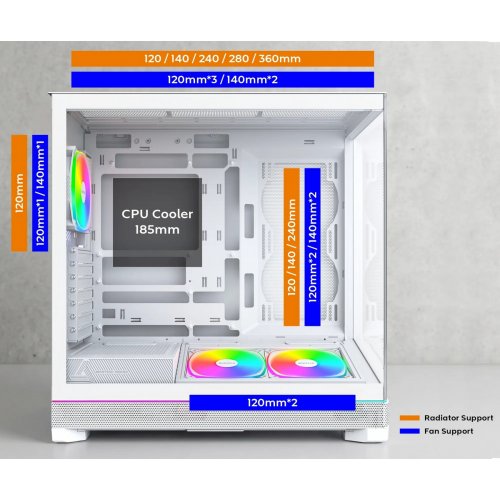 120 / 140 / 240 / 280 / 360mm

120mm*3 / 140mm*2

120mm

120mm*1 / 140mm*1

CPU Cooler
185mm

120 / 140 / 240mm

120mm*2 / 140mm*2

120mm*2

Radiator Support
Fan Support