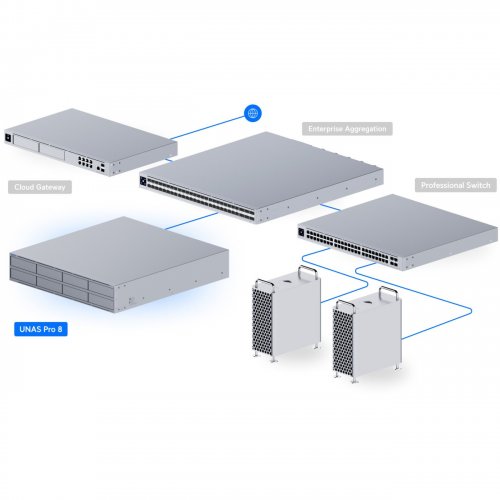 Enterprise Aggregation

Cloud Gateway

Professional Switch

UNAS Pro 8